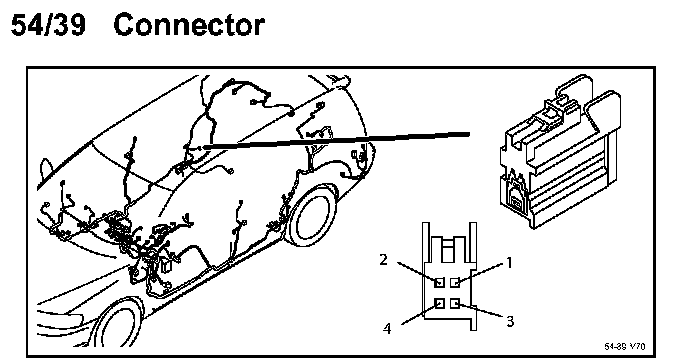 54/39 Connector

2
1
4
3

54-39 V70