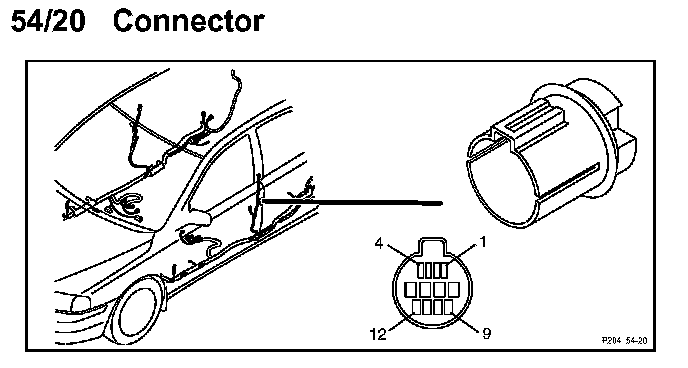 54/20 Connector

4
1
12
9
P204 54-20