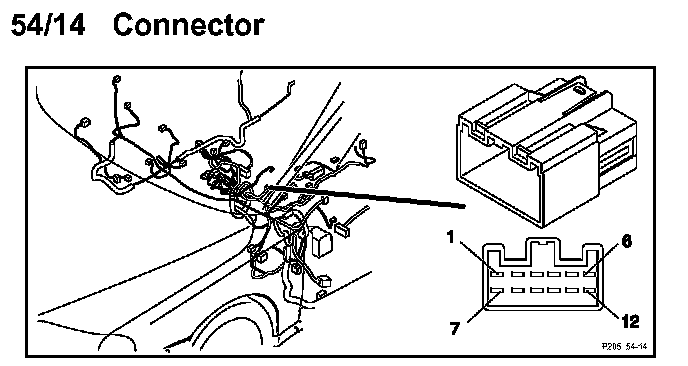 54/14 Connector

1
6
7
12
P205 54-14