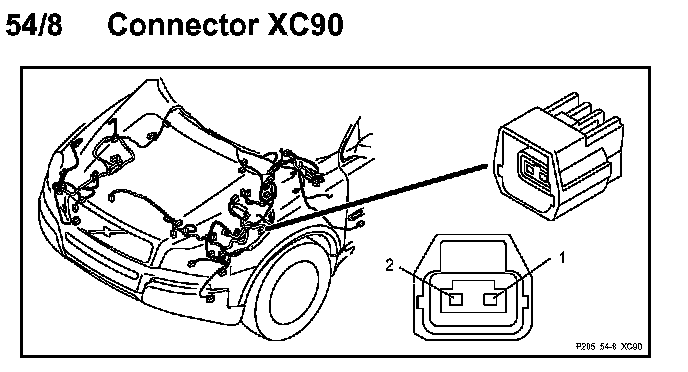 54/8 Connector XC90

2
1

P205 54-8 XC90