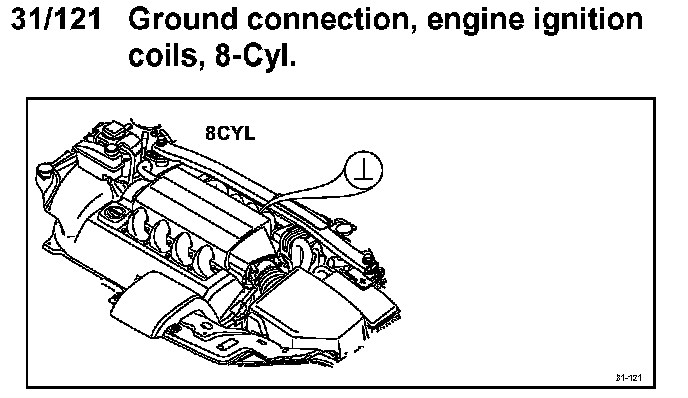 31/121 Ground connection, engine ignition coils, 8-Cyl.

8CYL

$\perp$

31-121