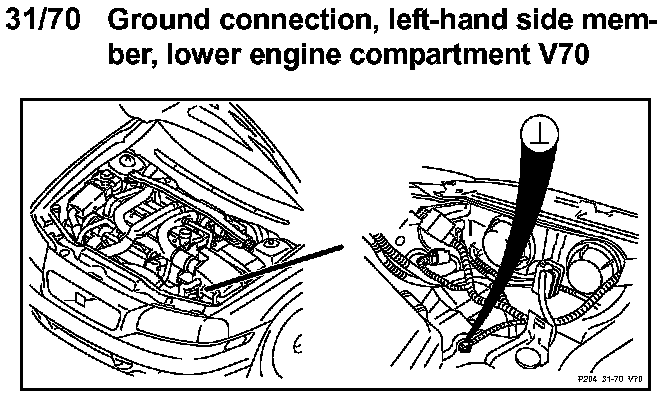 31/70 Ground connection, left-hand side member, lower engine compartment V70

$\perp$

P204 31-70 V70