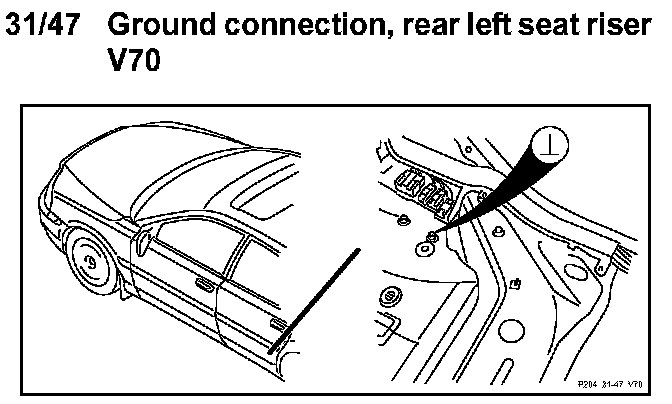 31/47 Ground connection, rear left seat riser V70

$\perp$

P204 31-47 V70