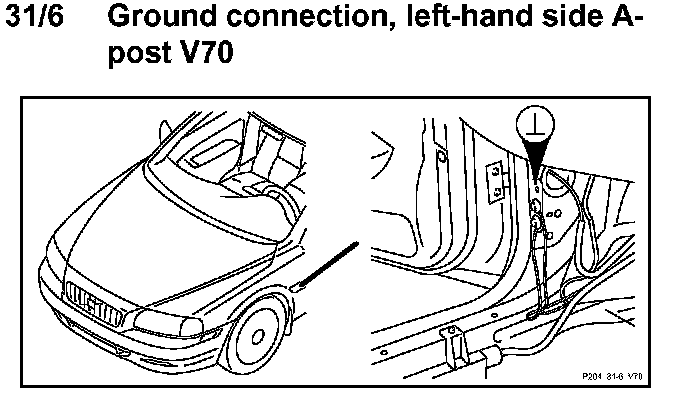 31/6 Ground connection, left-hand side A-post V70

P204 31-6 V70