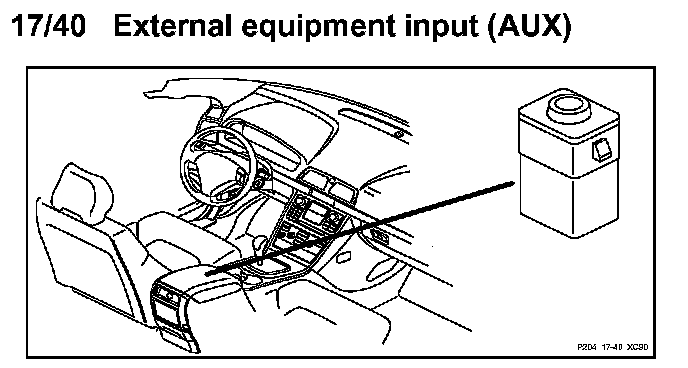 17/40 External equipment input (AUX)

P204 17-40 XC90