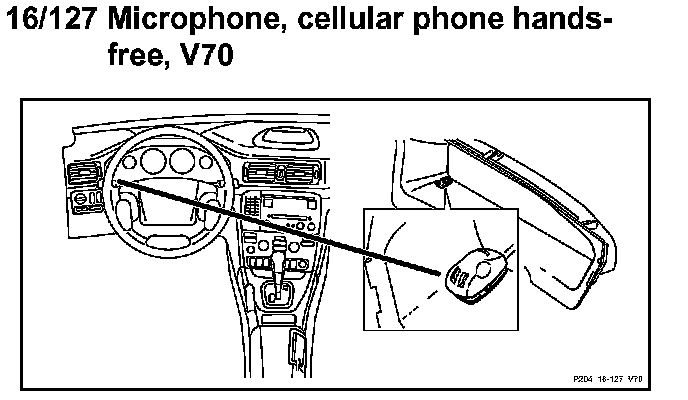 16/127 Microphone, cellular phone hands-free, V70

P204 16-127 V70