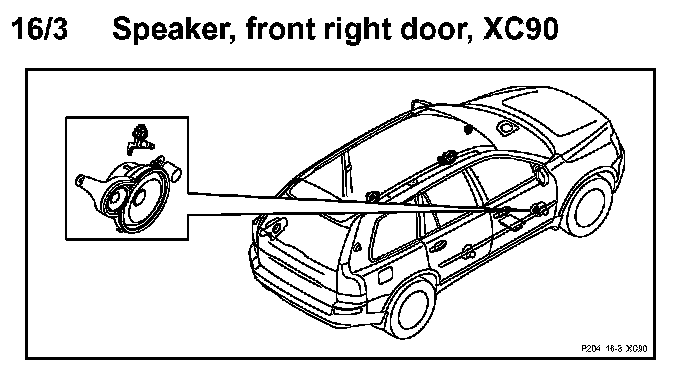 16/3 Speaker, front right door, XC90

P204 16-3 XC90