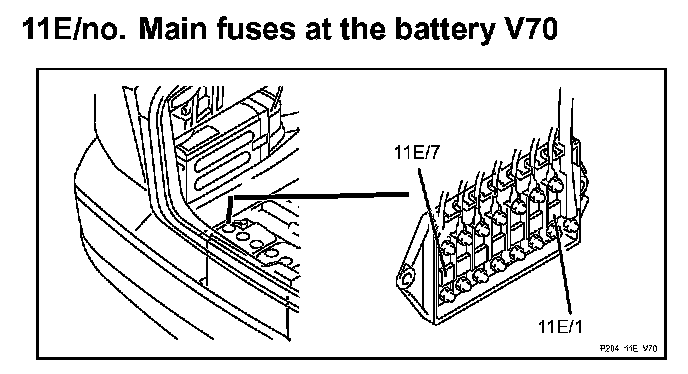 11E/no. Main fuses at the battery V70

11E/7

11E/1

P204 11E V70