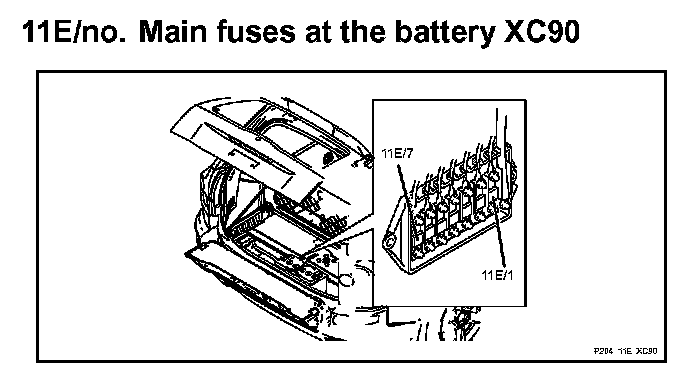 11E/no. Main fuses at the battery XC90

11E/7

11E/1

P204 11E XC90