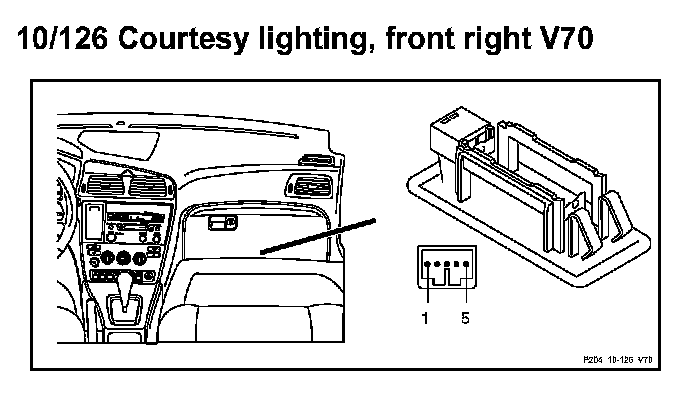 10/126 Courtesy lighting, front right V70

1 5

P204 10-126 V70