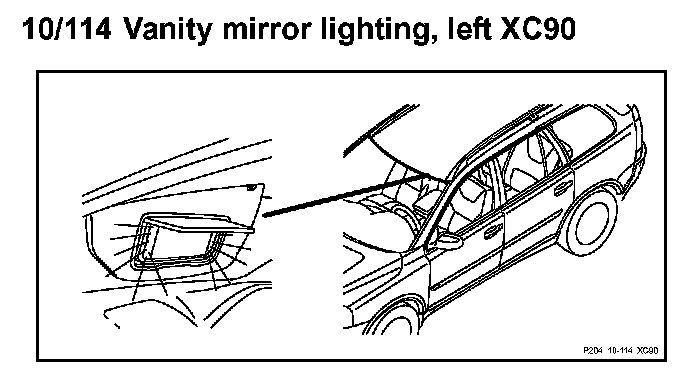 10/114 Vanity mirror lighting, left XC90

P204 10-114 XC90