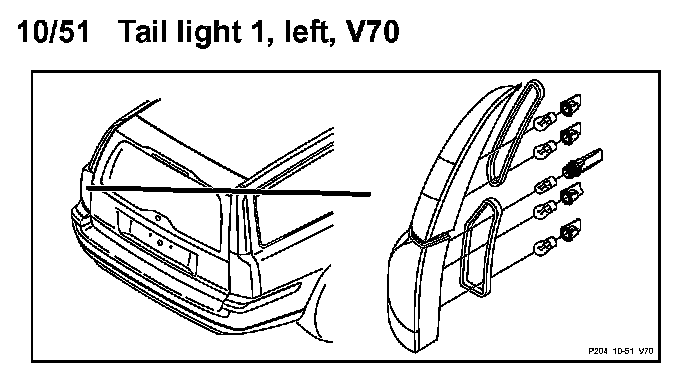 10/51 Tail light 1, left, V70

P204 10-51 V70