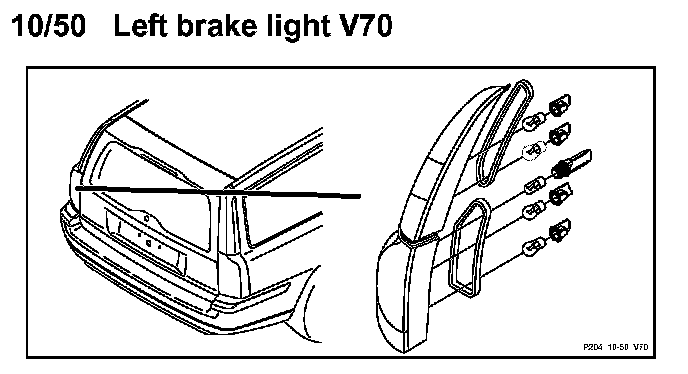 10/50 Left brake light V70

P204 10-50 V70