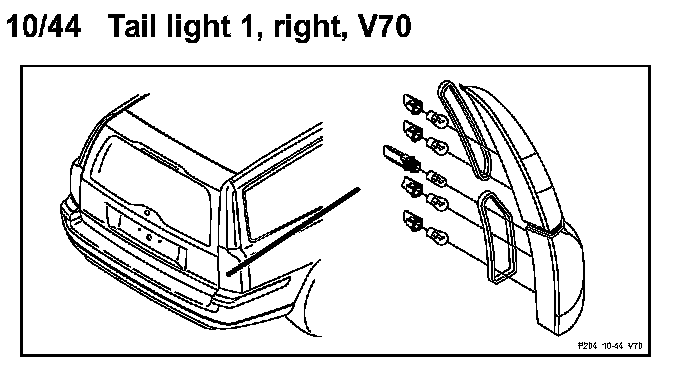 10/44 Tail light 1, right, V70

P204 10-44 V70