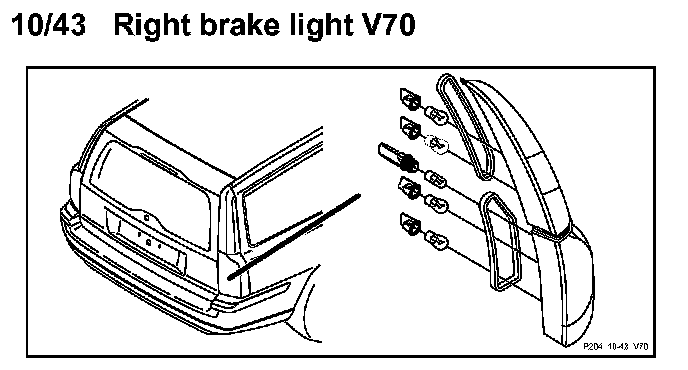 10/43 Right brake light V70

P204 10-43 V70