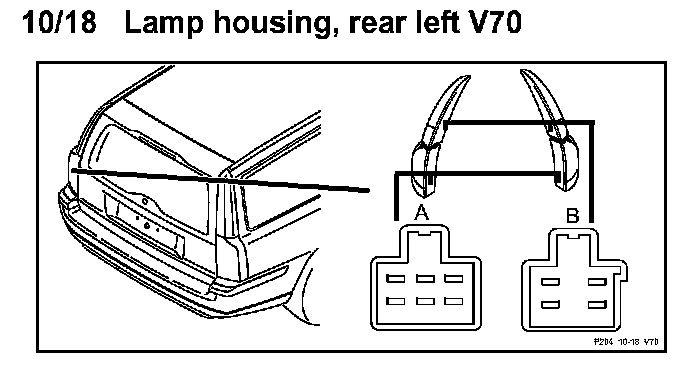 10/18 Lamp housing, rear left V70

A

B

P204 10-18 V70