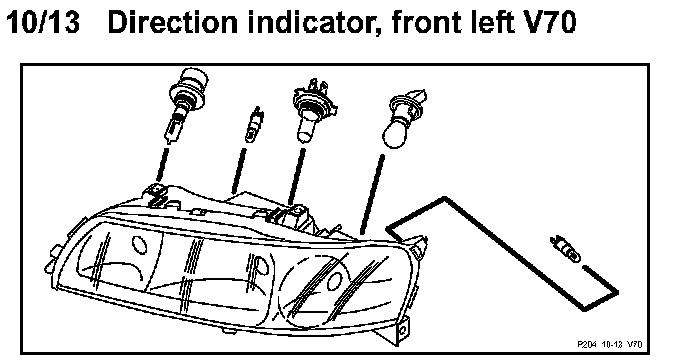 10/13 Direction indicator, front left V70

P204 10-13 V70