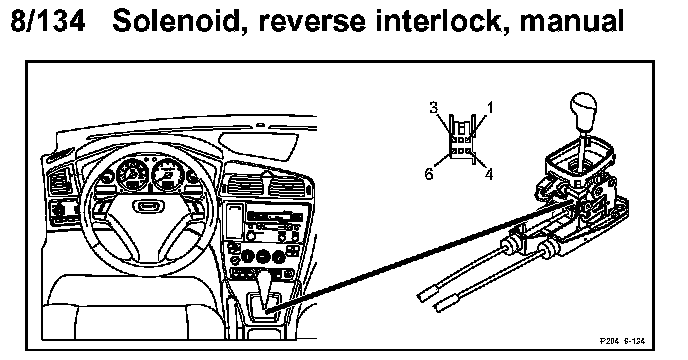 8/134 Solenoid, reverse interlock, manual

3
1
6
4

P204 8-134