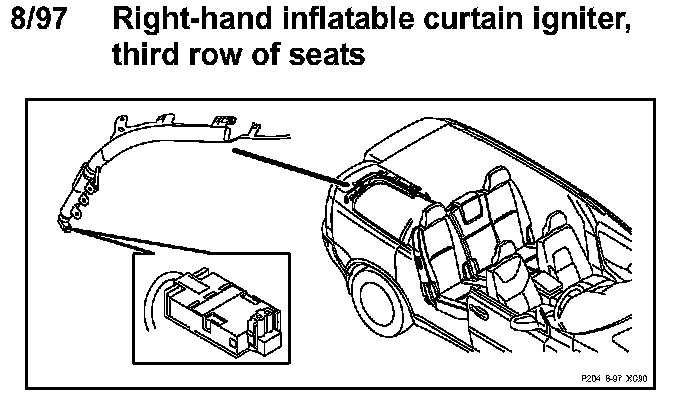 8/97 Right-hand inflatable curtain igniter, third row of seats

P204 8-97 XC90