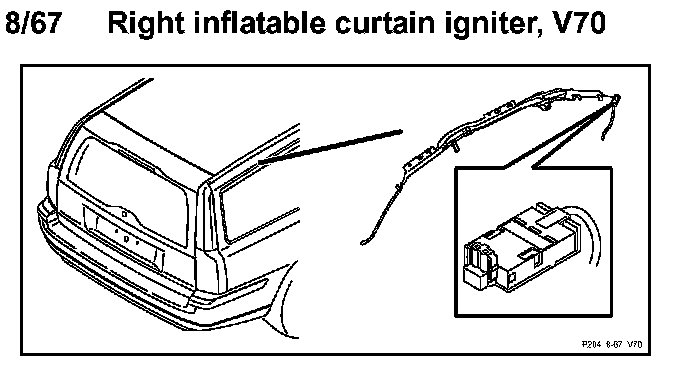 8/67 Right inflatable curtain igniter, V70

P204 8-67 V70