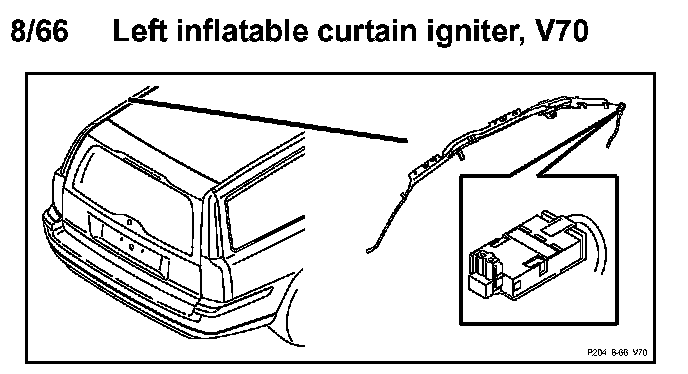 8/66 Left inflatable curtain igniter, V70

P204 8-66 V70