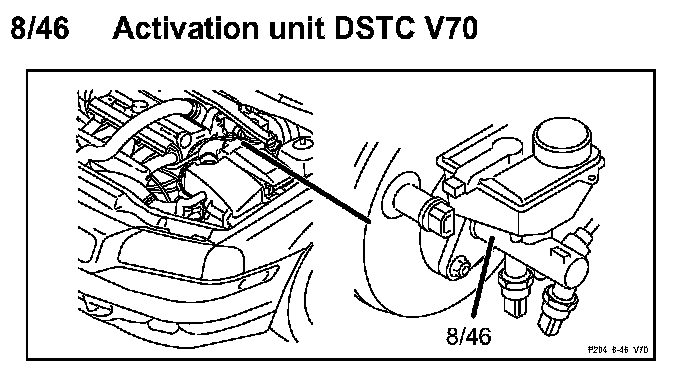 8/46 Activation unit DSTC V70

8/46

P204 8-46 V70