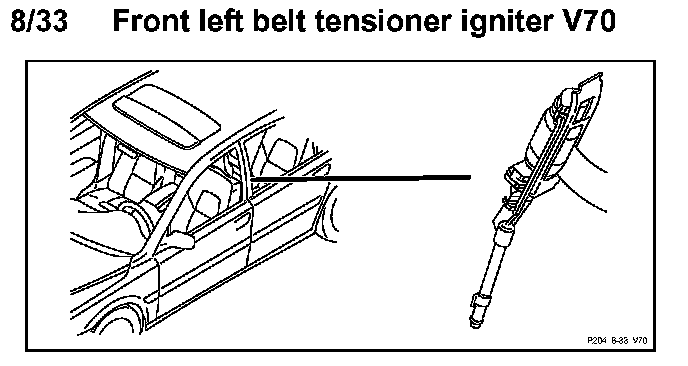 8/33 Front left belt tensioner igniter V70

P204 8-33 V70