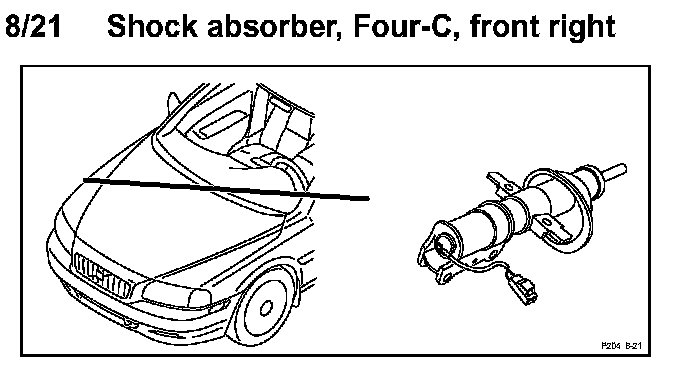 8/21 Shock absorber, Four-C, front right

P204 8-21