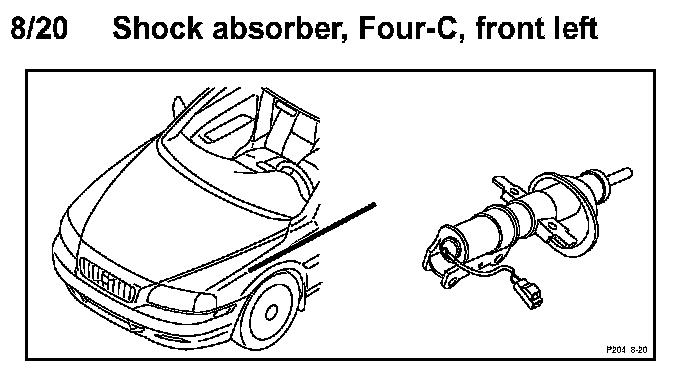 8/20 Shock absorber, Four-C, front left

P204 8-20