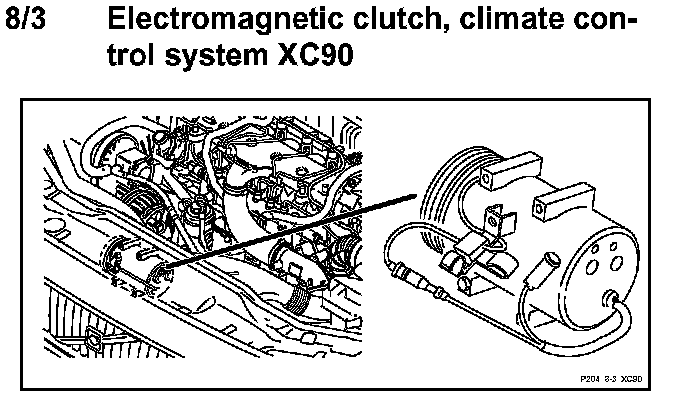 8/3 Electromagnetic clutch, climate control system XC90

P204 8-3 XC90