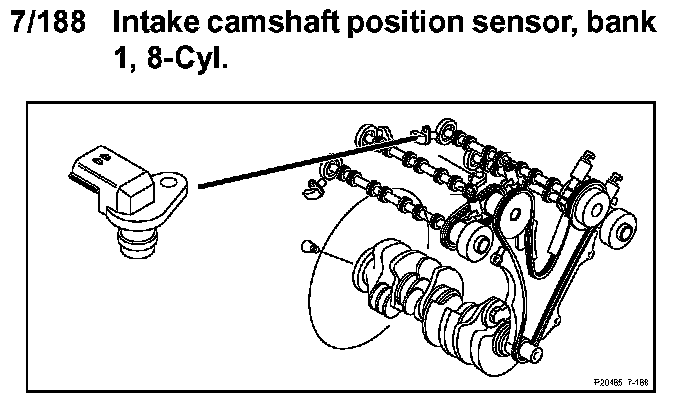 7/188 Intake camshaft position sensor, bank 1, 8-Cyl.

P20465 7-188