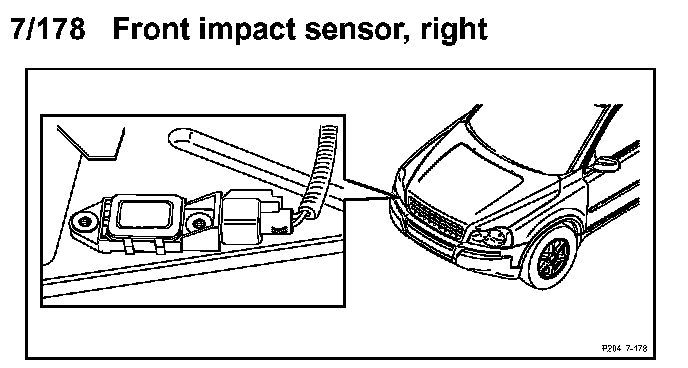 7/178 Front impact sensor, right

P204 7-178