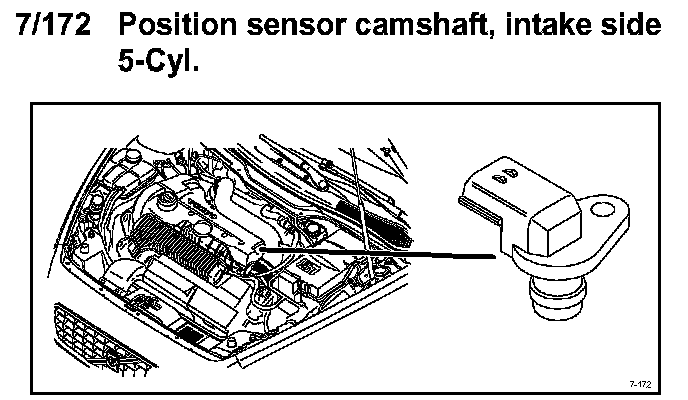 7/172 Position sensor camshaft, intake side 5-Cyl.

7-172