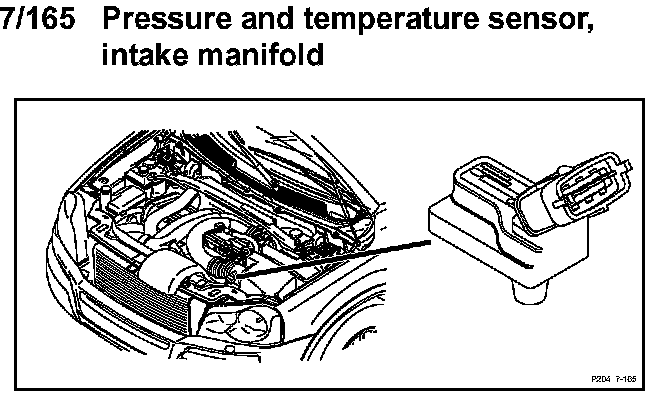 7/165 Pressure and temperature sensor, intake manifold

P204 7-165