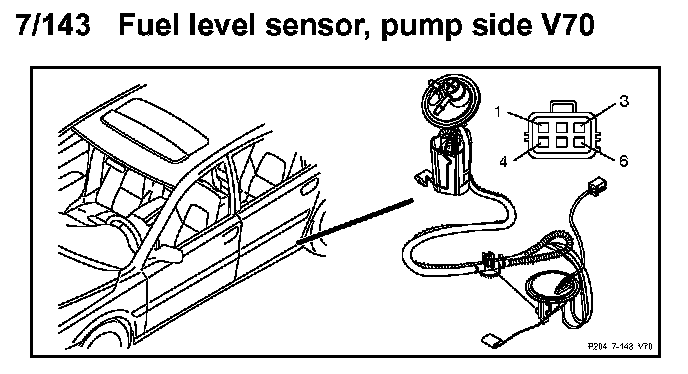 7/143 Fuel level sensor, pump side V70

1
3
4
6

P204 7-143 V70