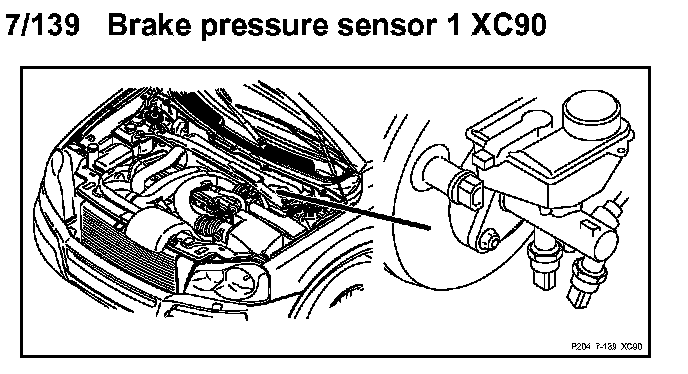 7/139 Brake pressure sensor 1 XC90

P204 7-139 XC90