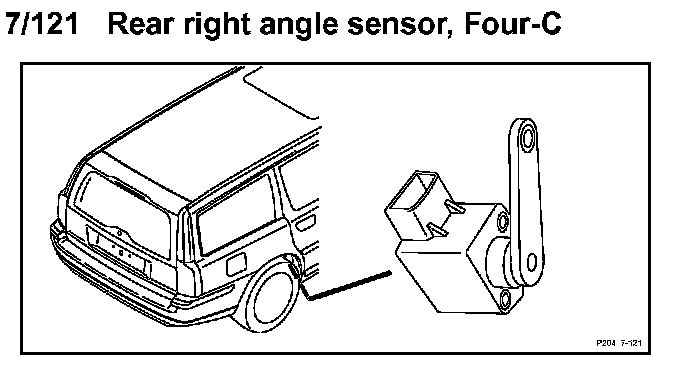 7/121 Rear right angle sensor, Four-C

P204 7-121