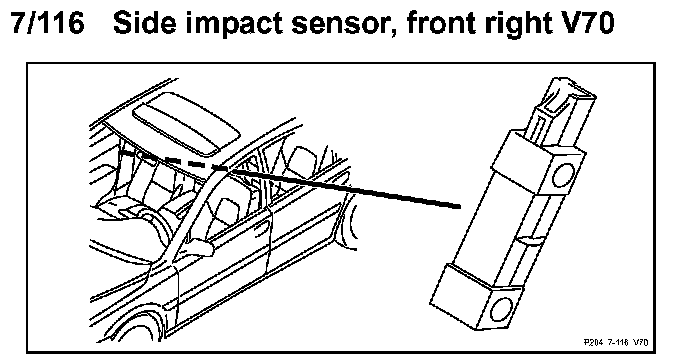 7/116 Side impact sensor, front right V70

P204 7-116 V70