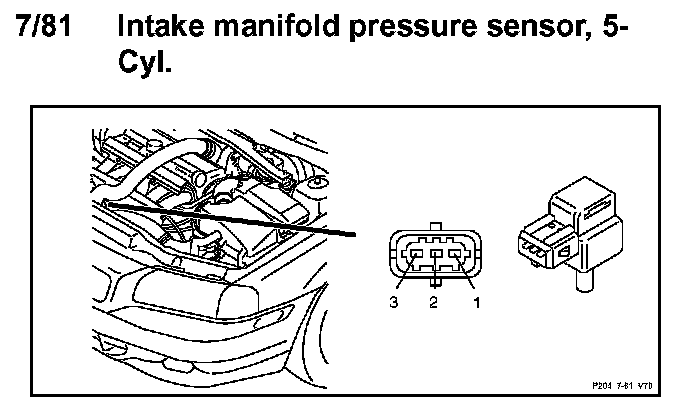 7/81 Intake manifold pressure sensor, 5-Cyl.

3 2 1

P204 7-81 V70