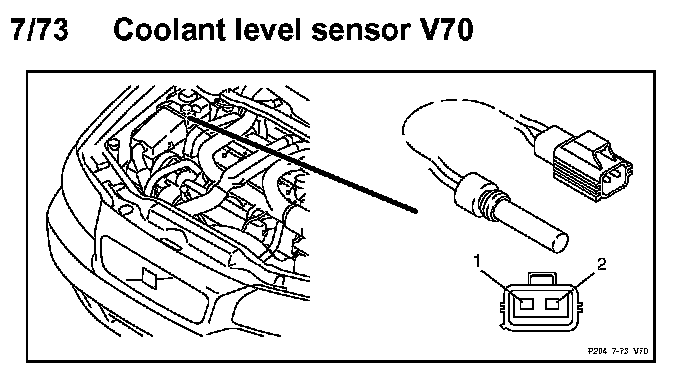 7/73 Coolant level sensor V70

1
2

P204 7-73 V70