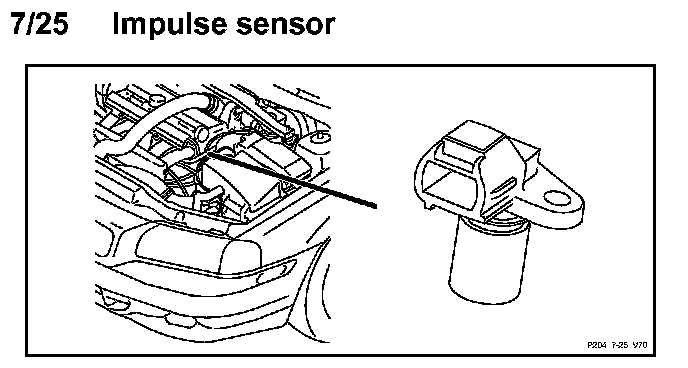 7/25 Impulse sensor

P204 7-25 V70