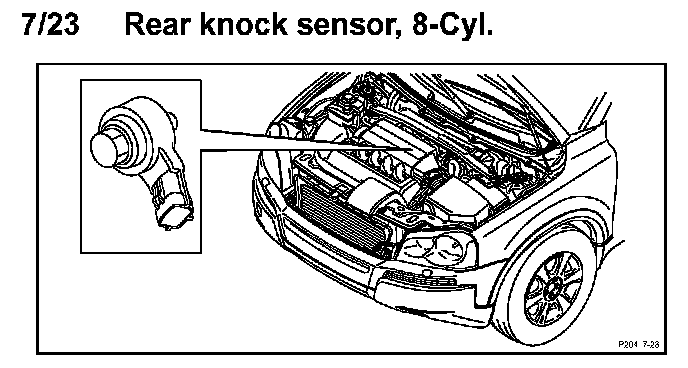 7/23 Rear knock sensor, 8-Cyl.

P204 7-23