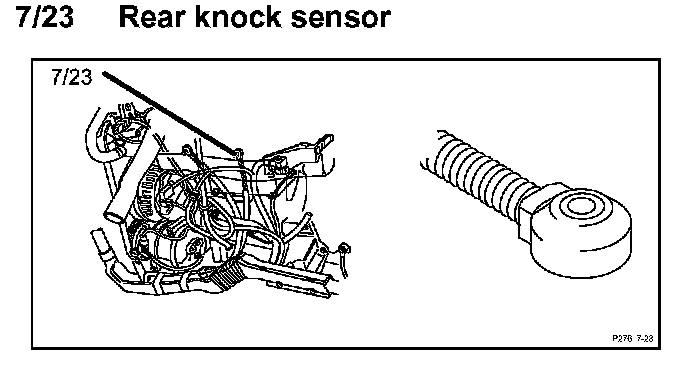 7/23 Rear knock sensor

7/23

P276 7-23