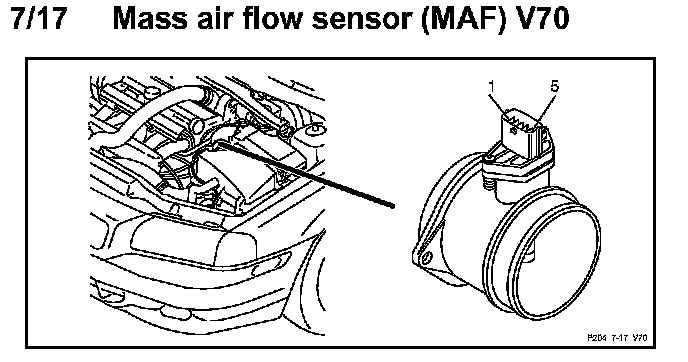 7/17 Mass air flow sensor (MAF) V70

1

5

P204 7-17 V70