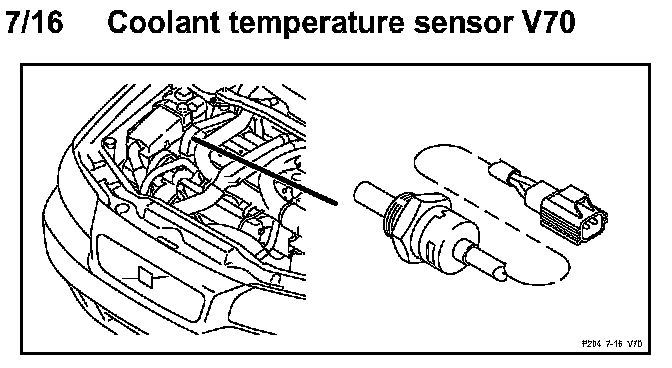 7/16 Coolant temperature sensor V70

P204 7-16 V70