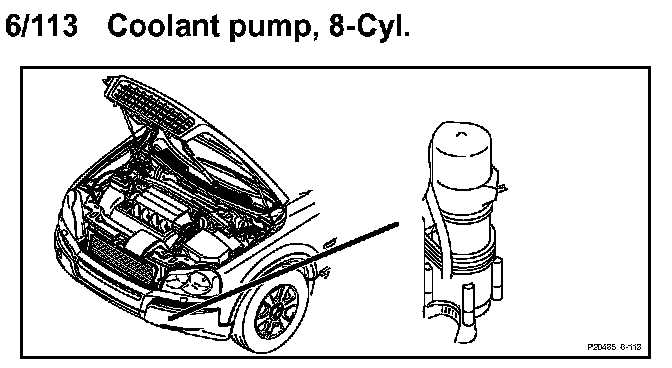 6/113 Coolant pump, 8-Cyl.

P20485 6-113