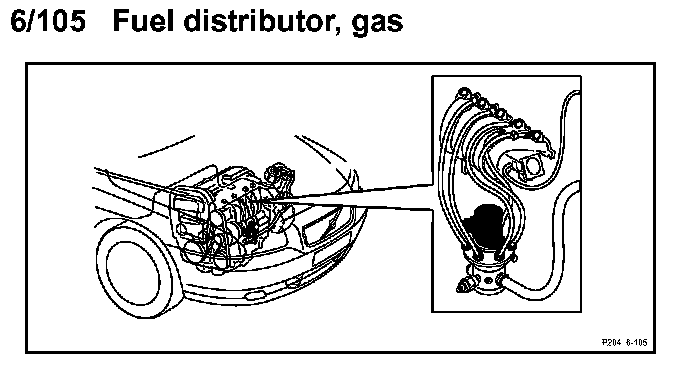 6/105 Fuel distributor, gas

P204 6-105