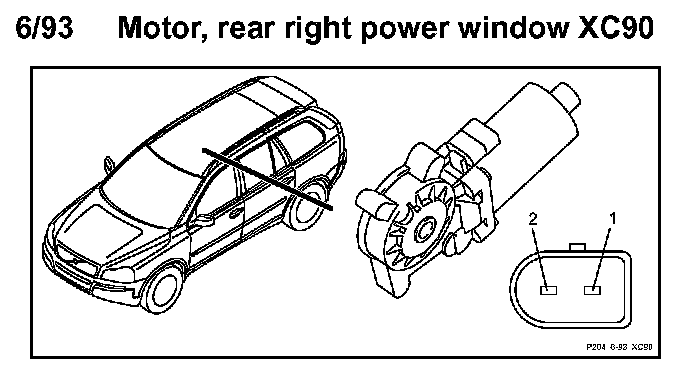 6/93 Motor, rear right power window XC90

2

1

P204 6-93 XC90