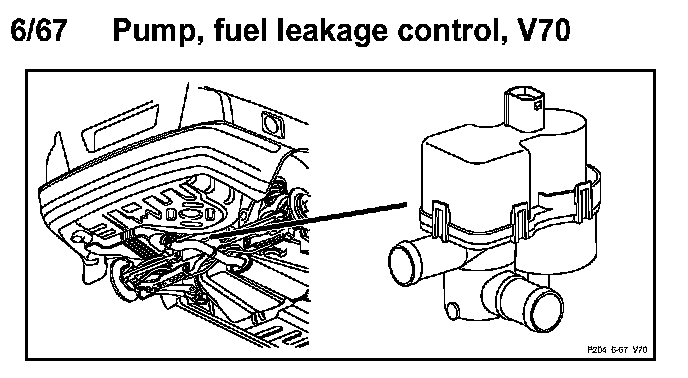 6/67 Pump, fuel leakage control, V70

P204 6-67 V70