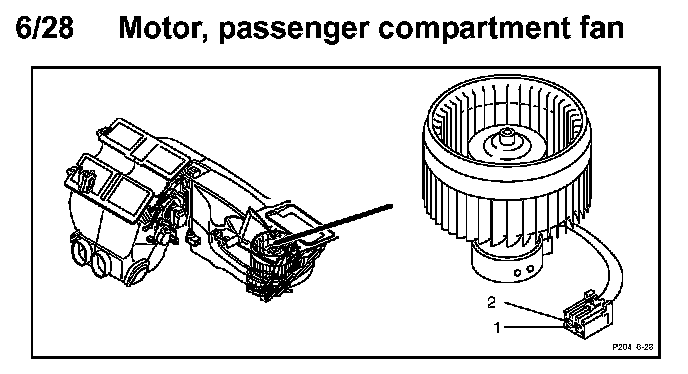 6/28 Motor, passenger compartment fan

2

1

P204 6-28